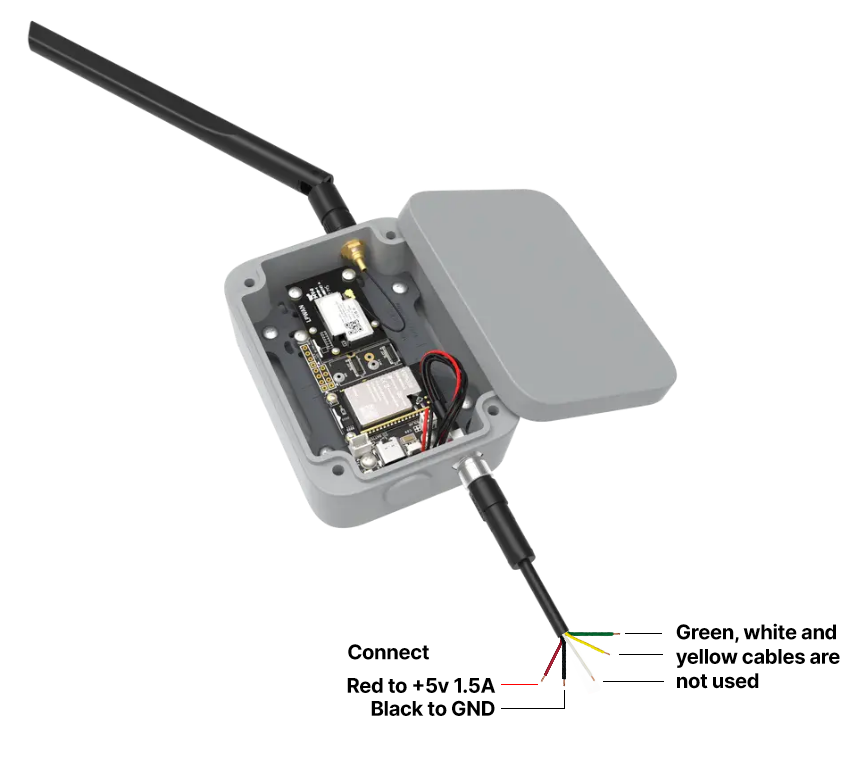 Connect
Red to +5v 1.5A
Black to GND

Green, white and yellow cables are not used