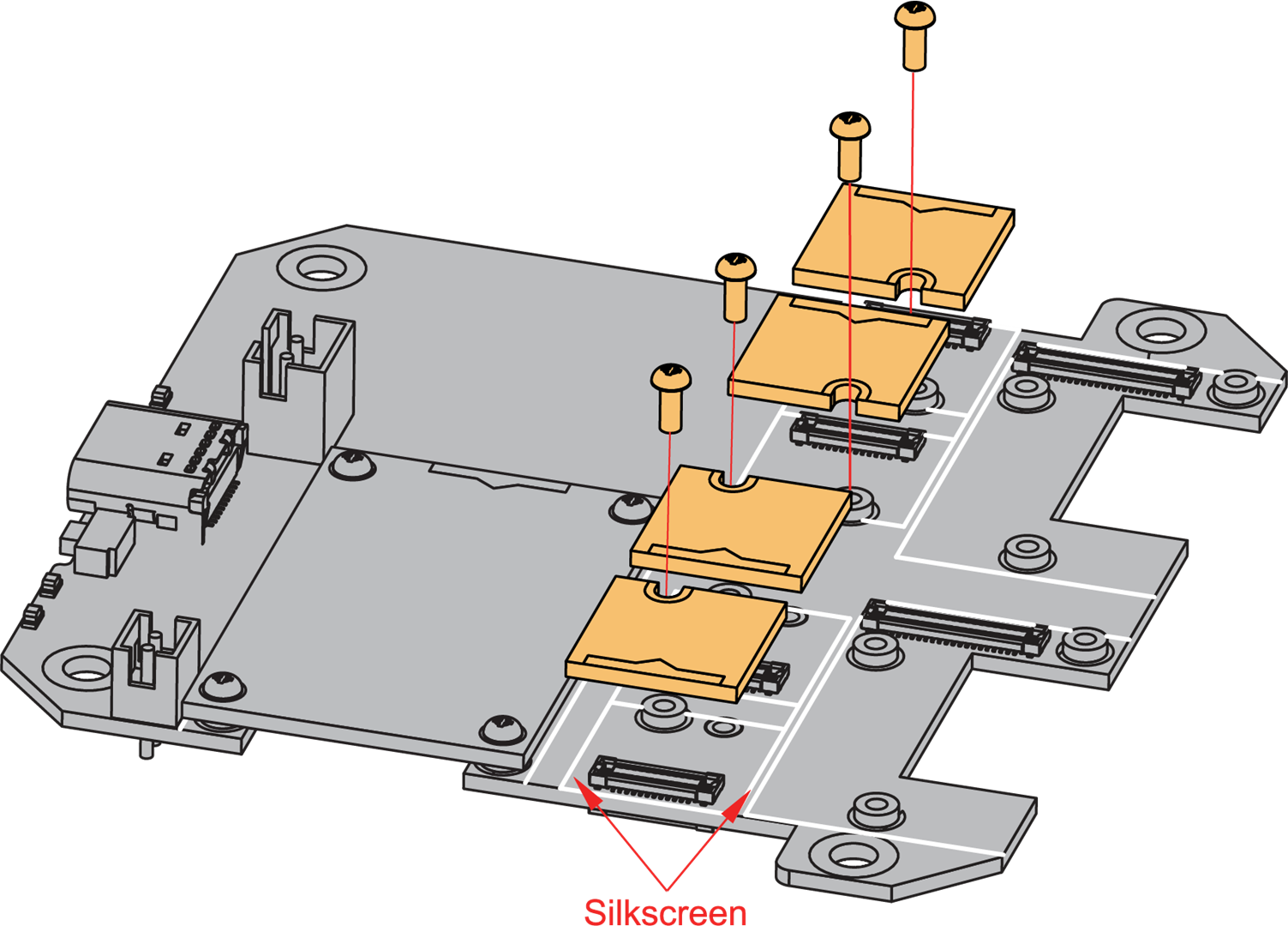 Silkscreen