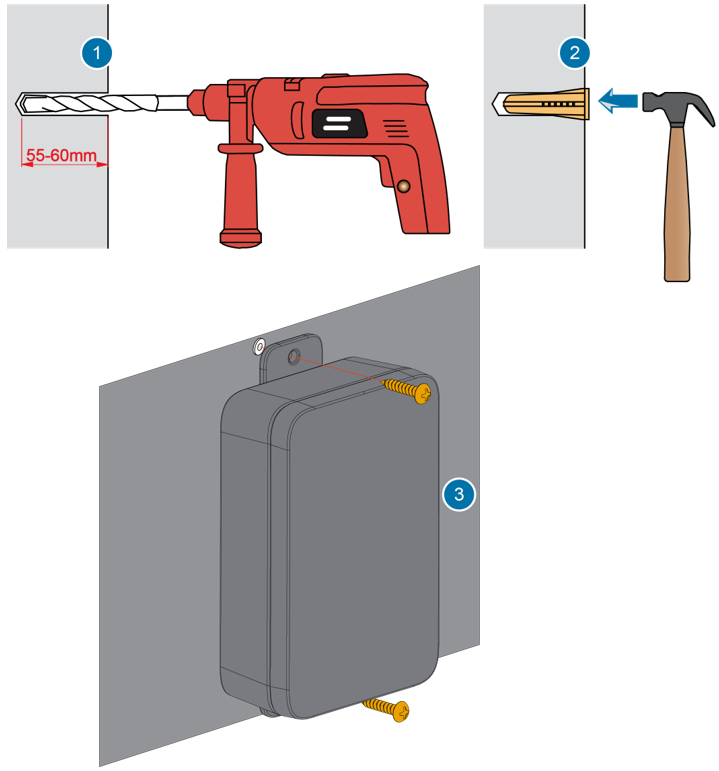 1
55-60mm
2
3