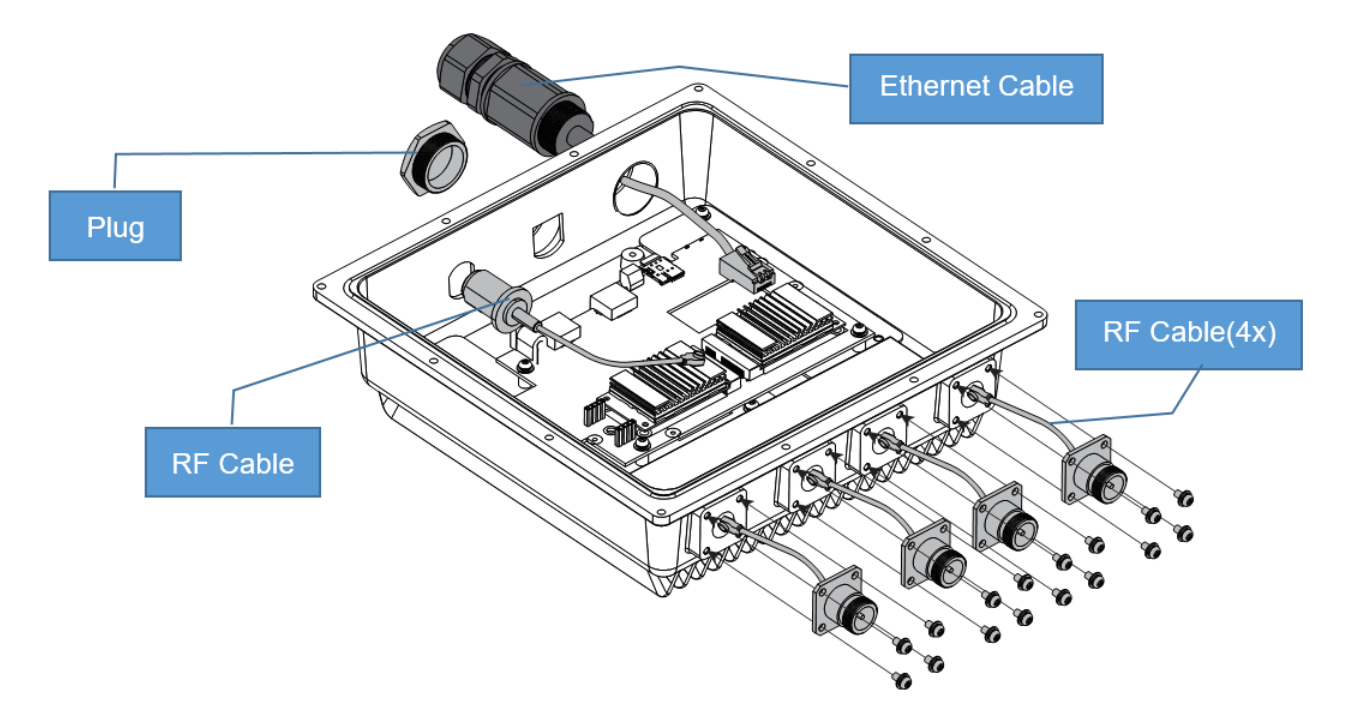 Ethernet Cable

Plug

RF Cable(4x)

RF Cable