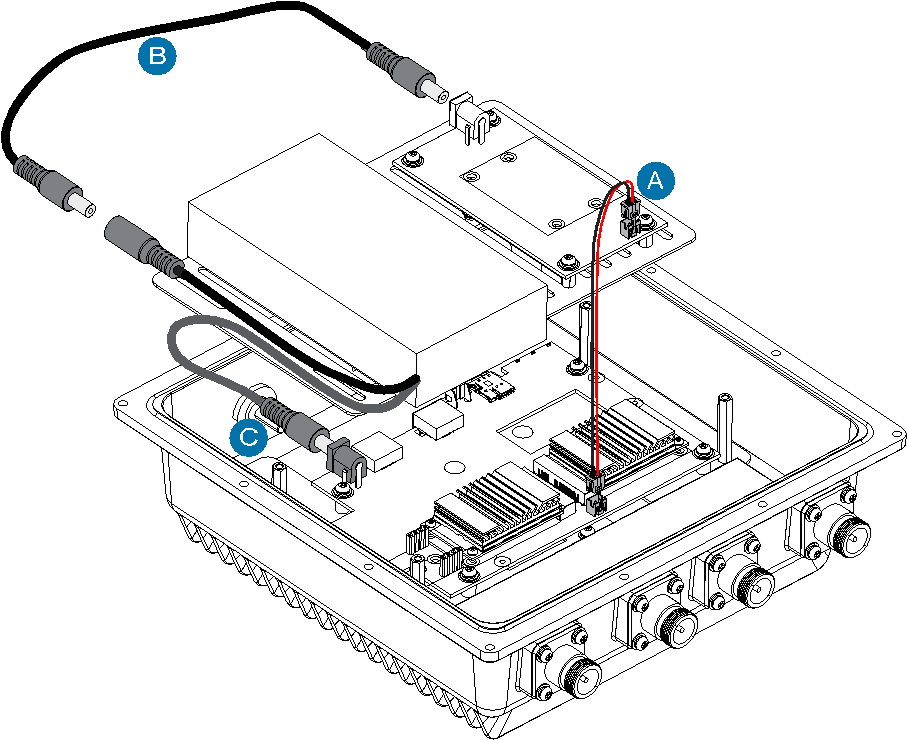 B
A
C